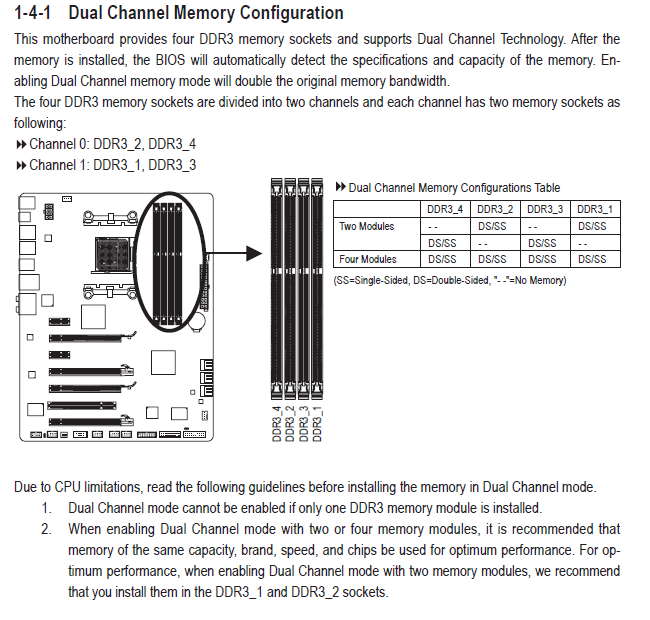 1-4-1 Dual Channel Memory Configuration

This motherboard provides four DDR3 memory sockets and supports Dual Channel Technology. After the memory is installed, the BIOS will automatically detect the specifications and capacity of the memory. Enabling Dual Channel memory mode will double the original memory bandwidth.
The four DDR3 memory sockets are divided into two channels and each channel has two memory sockets as following:
▸▸ Channel 0: DDR3_2, DDR3_4
▸▸ Channel 1: DDR3_1, DDR3_3

DDR3_4
DDR3_2
DDR3_3
DDR3_1

▸▸ Dual Channel Memory Configurations Table

| | DDR3_4 | DDR3_2 | DDR3_3 | DDR3_1 |
|---|---|---|---|---|
| Two Modules | - - | DS/SS | - - | DS/SS |
| | DS/SS | - - | DS/SS | - - |
| Four Modules | DS/SS | DS/SS | DS/SS | DS/SS |

(SS=Single-Sided, DS=Double-Sided, "- -"=No Memory)

Due to CPU limitations, read the following guidelines before installing the memory in Dual Channel mode.
1. Dual Channel mode cannot be enabled if only one DDR3 memory module is installed.
2. When enabling Dual Channel mode with two or four memory modules, it is recommended that memory of the same capacity, brand, speed, and chips be used for optimum performance. For optimum performance, when enabling Dual Channel mode with two memory modules, we recommend that you install them in the DDR3_1 and DDR3_2 sockets.